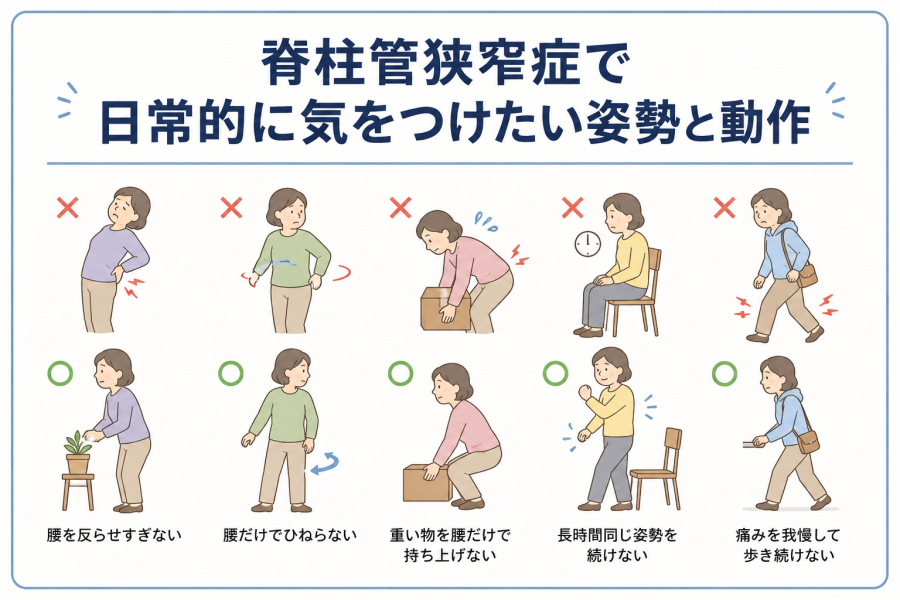 脊柱管狭窄症で
日常的に気をつけたい姿勢と動作

腰を反らせすぎない

腰だけでひねらない

重い物を腰だけで持ち上げない

長時間同じ姿勢を続けない

痛みを我慢して歩き続けない