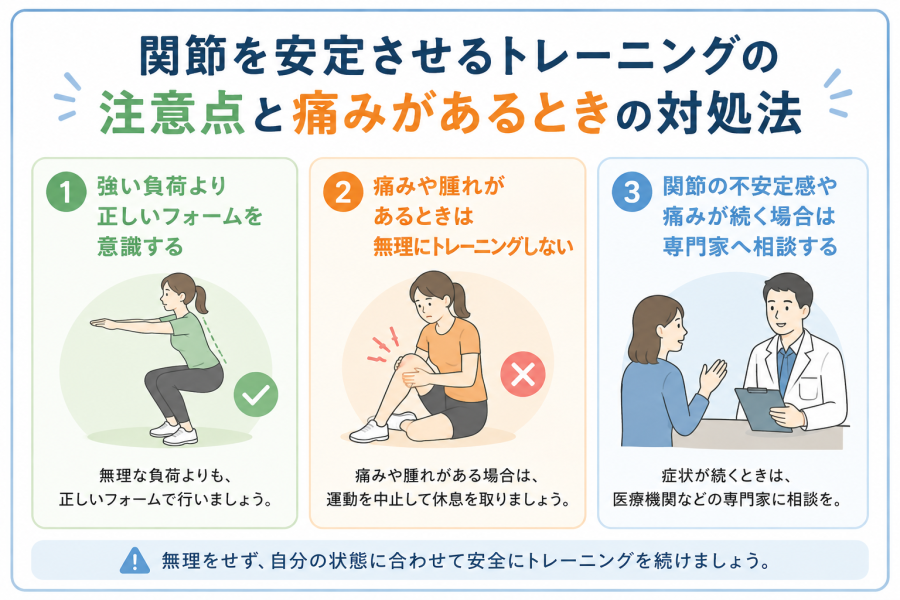 関節を安定させるトレーニングの
注意点と痛みがあるときの対処法

1 強い負荷より正しいフォームを意識する

無理な負荷よりも、正しいフォームで行いましょう。

2 痛みや腫れがあるときは無理にトレーニングしない

痛みや腫れがある場合は、運動を中止して休息を取りましょう。

3 関節の不安定感や痛みが続く場合は専門家へ相談する

症状が続くときは、医療機関などの専門家に相談を。

無理をせず、自分の状態に合わせて安全にトレーニングを続けましょう。