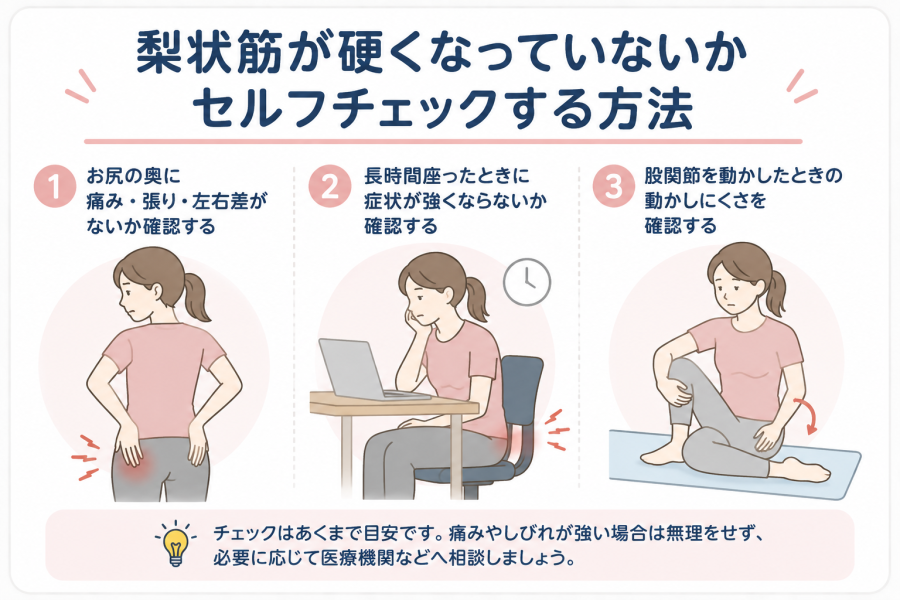 梨状筋が硬くなっていないか
セルフチェックする方法

1 お尻の奥に痛み・張り・左右差がないか確認する

2 長時間座ったときに症状が強くならないか確認する

3 股関節を動かしたときの動かしにくさを確認する

チェックはあくまで目安です。痛みやしびれが強い場合は無理をせず、必要に応じて医療機関などへ相談しましょう。