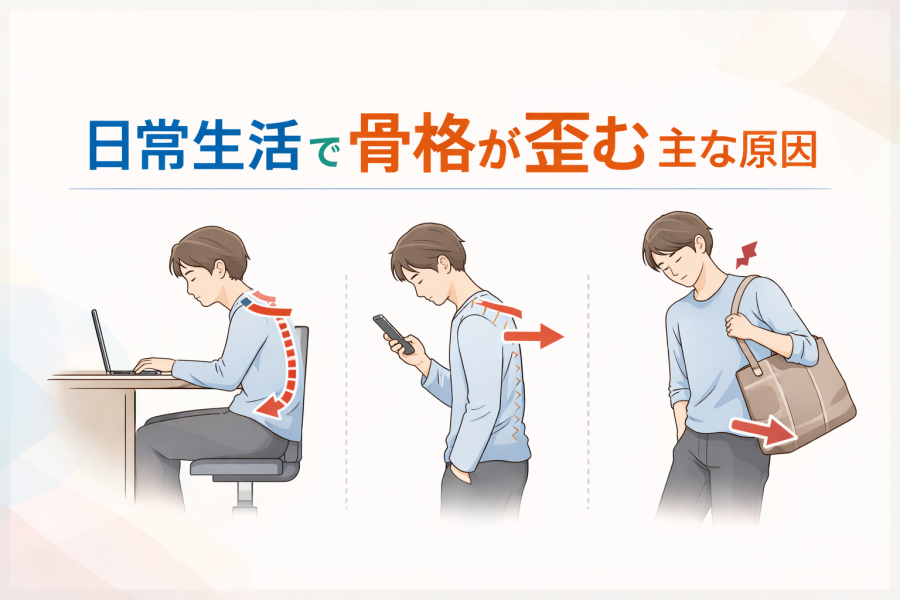 日常生活で骨格が歪む主な原因