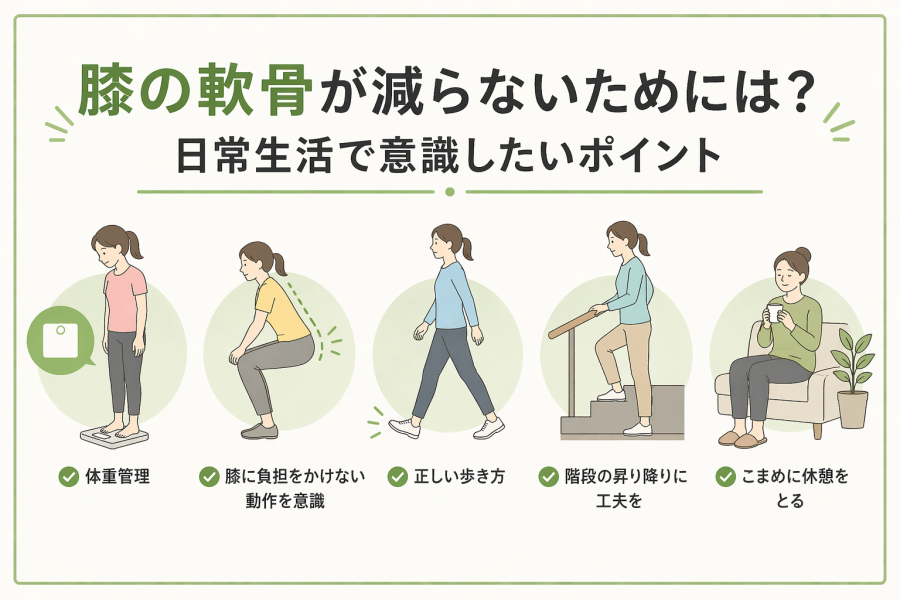 膝の軟骨が減らないためには？
日常生活で意識したいポイント

体重管理

膝に負担をかけない動作を意識

正しい歩き方

階段の昇り降りに工夫を

こまめに休憩をとる