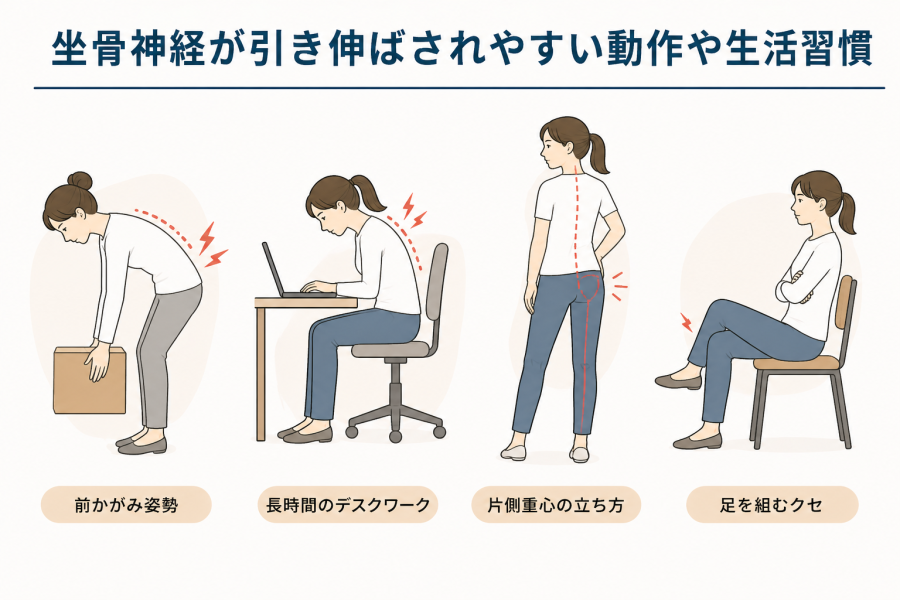 坐骨神経が引き伸ばされやすい動作や生活習慣

前かがみ姿勢

長時間のデスクワーク

片側重心の立ち方

足を組むクセ