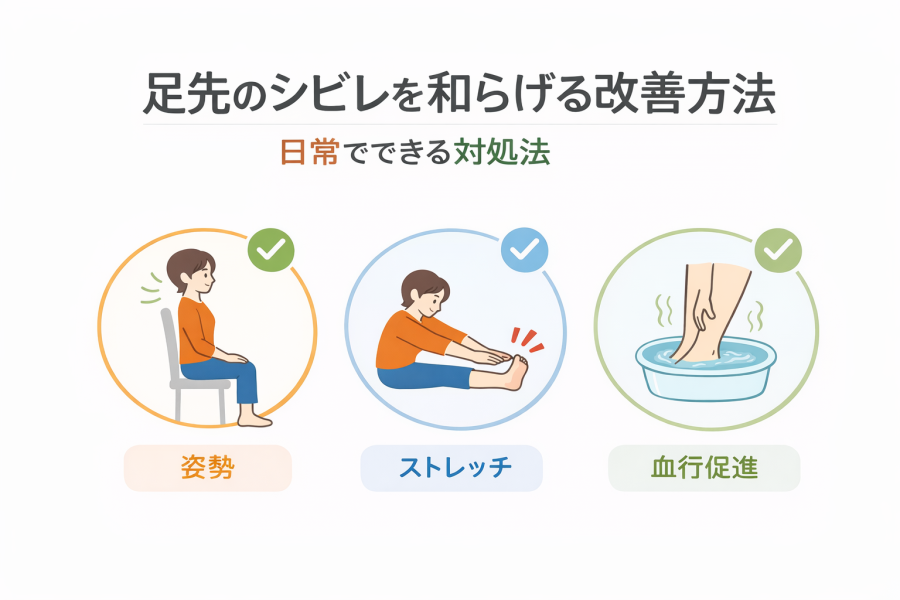 足先のシビレを和らげる改善方法

日常でできる対処法

姿勢

ストレッチ

血行促進