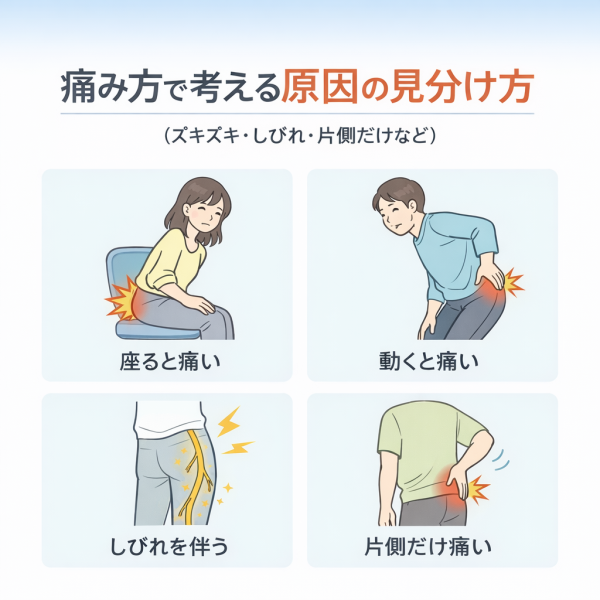 痛み方で考える原因の見分け方

（ズキズキ・しびれ・片側だけなど）

座ると痛い

動くと痛い

しびれを伴う

片側だけ痛い