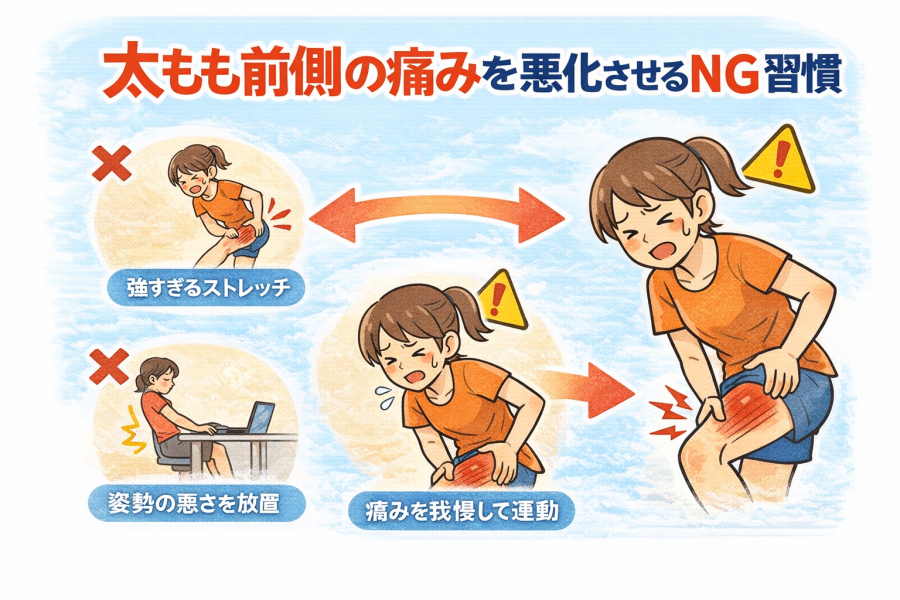 太もも前側の痛みを悪化させるNG習慣

強すぎるストレッチ

姿勢の悪さを放置

痛みを我慢して運動