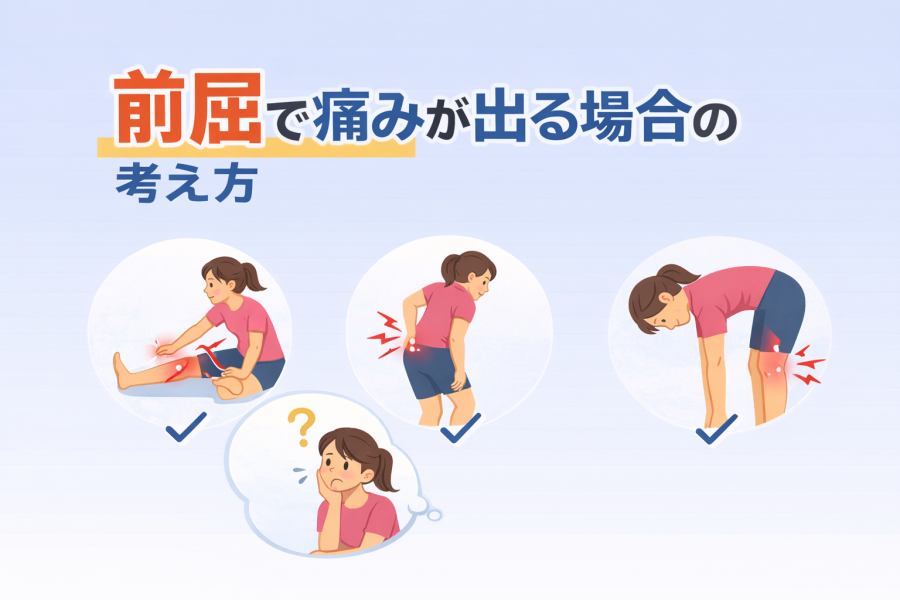 前屈で痛みが出る場合の
考え方

?