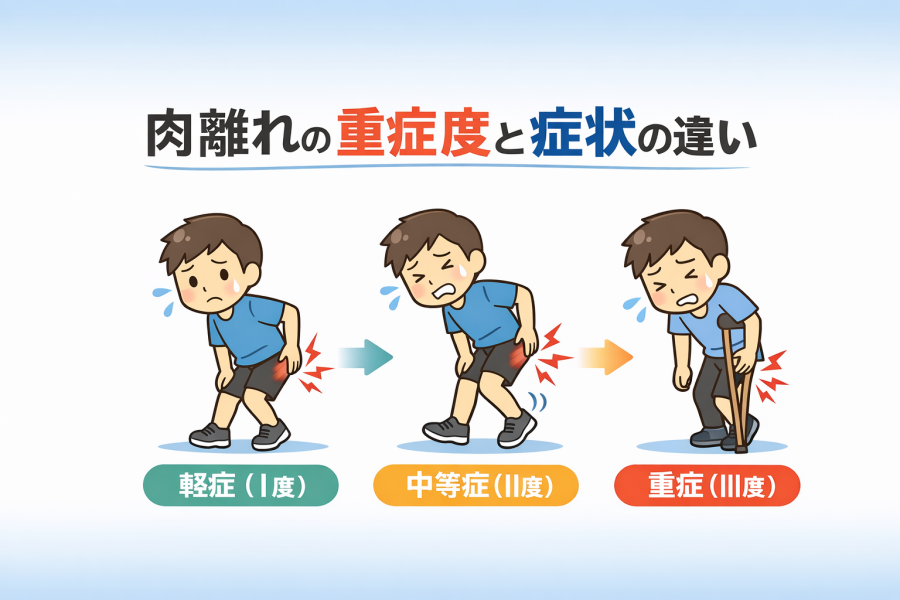 肉離れの重症度と症状の違い

軽症（Ⅰ度）

中等症（Ⅱ度）

重症（Ⅲ度）