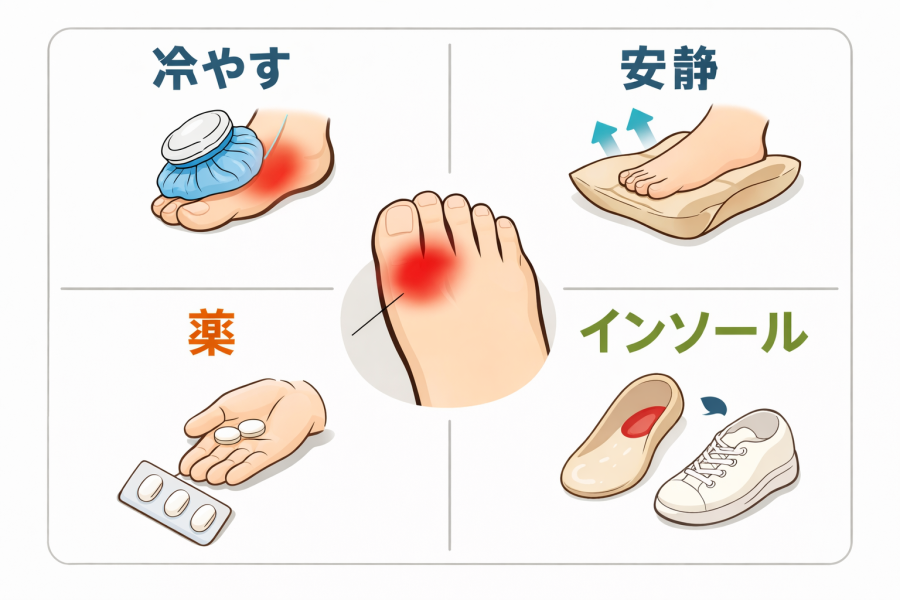 冷やす

安静

薬

インソール