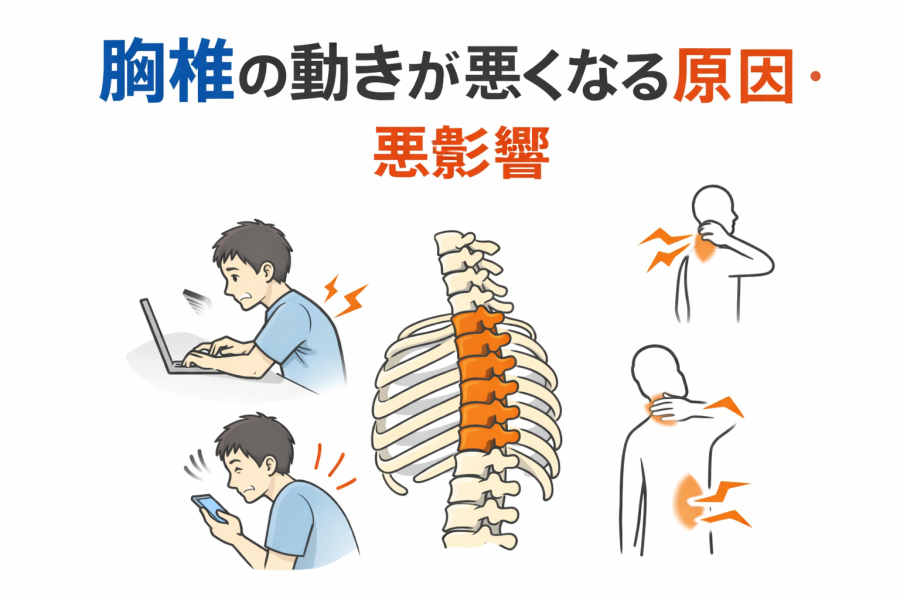 胸椎の動きが悪くなる原因・悪影響