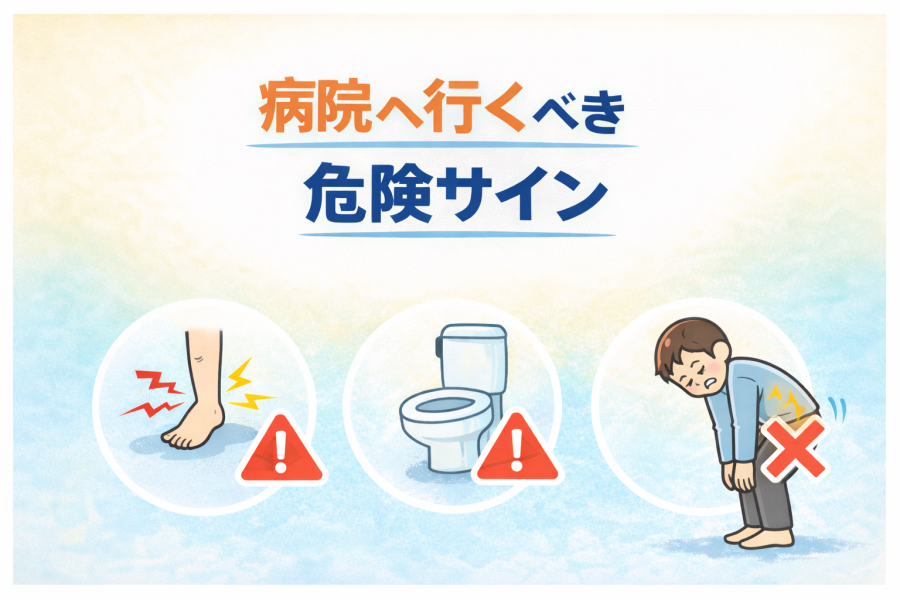 病院へ行くべき

危険サイン