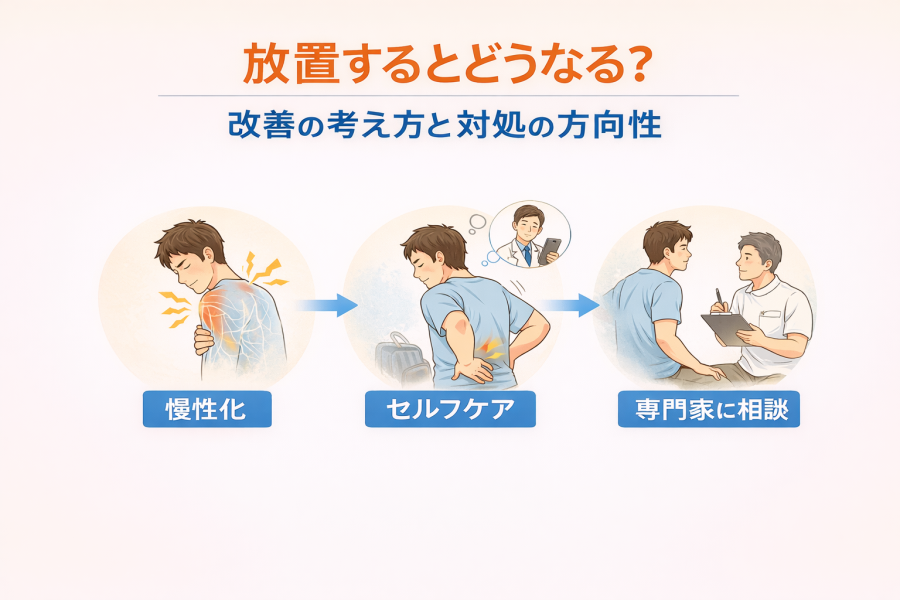 放置するとどうなる?

改善の考え方と対処の方向性

慢性化

セルフケア

専門家に相談