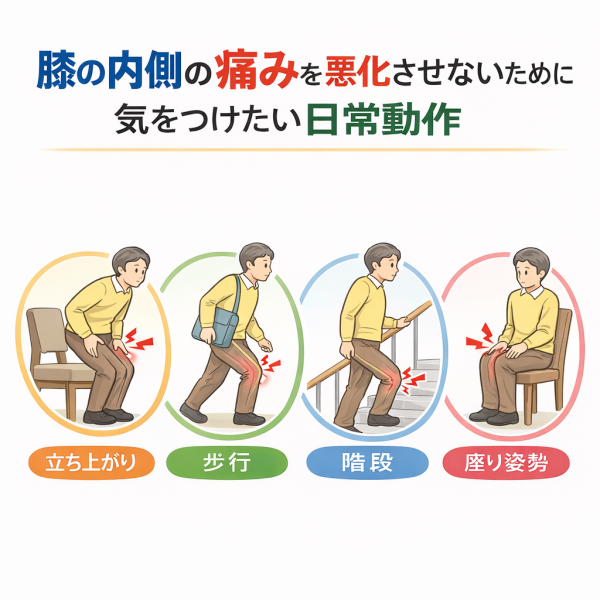 膝の内側の痛みを悪化させないために
気をつけたい日常動作

立ち上がり

歩行

階段

座り姿勢