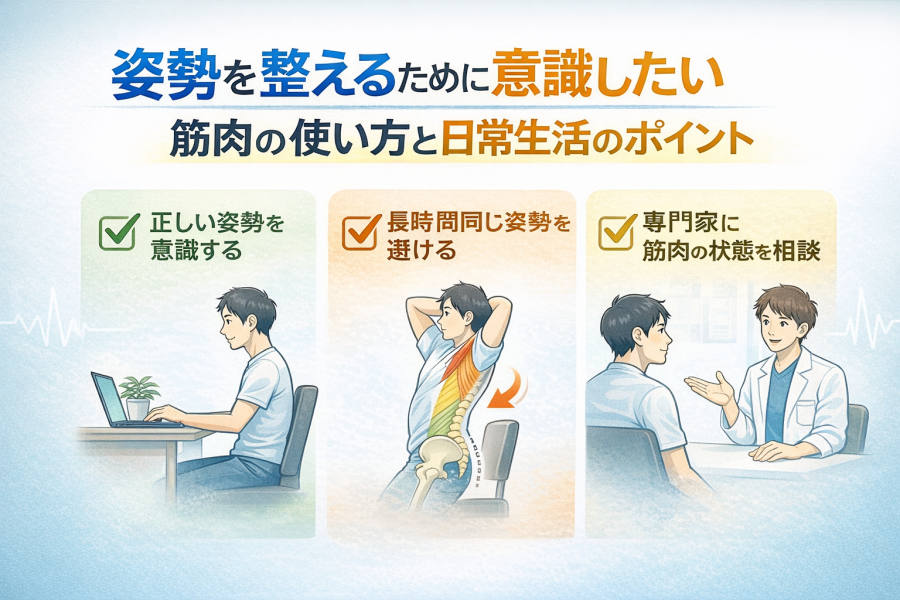 姿勢を整えるために意識したい
筋肉の使い方と日常生活のポイント

正しい姿勢を意識する

長時間同じ姿勢を避ける

専門家に筋肉の状態を相談