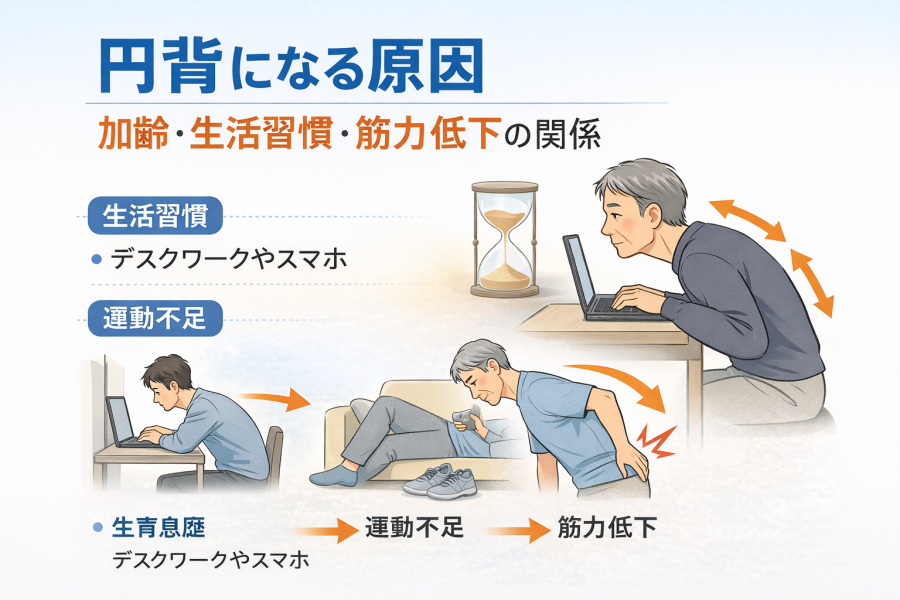 円背になる原因

加齢・生活習慣・筋力低下の関係

生活習慣

デスクワークやスマホ

運動不足

生育息歴

デスクワークやスマホ

運動不足

筋力低下