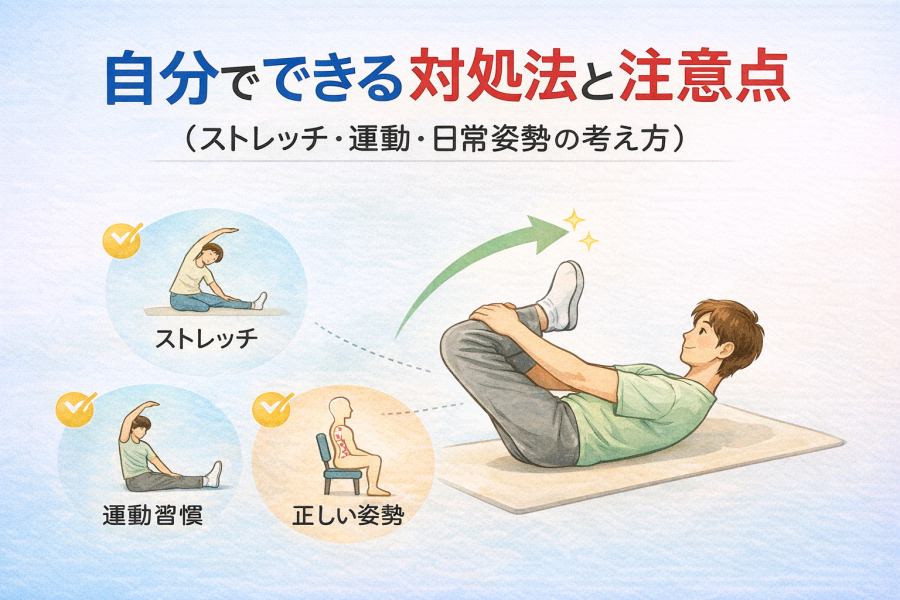 自分でできる対処法と注意点

（ストレッチ・運動・日常姿勢の考え方）

ストレッチ

運動習慣

正しい姿勢