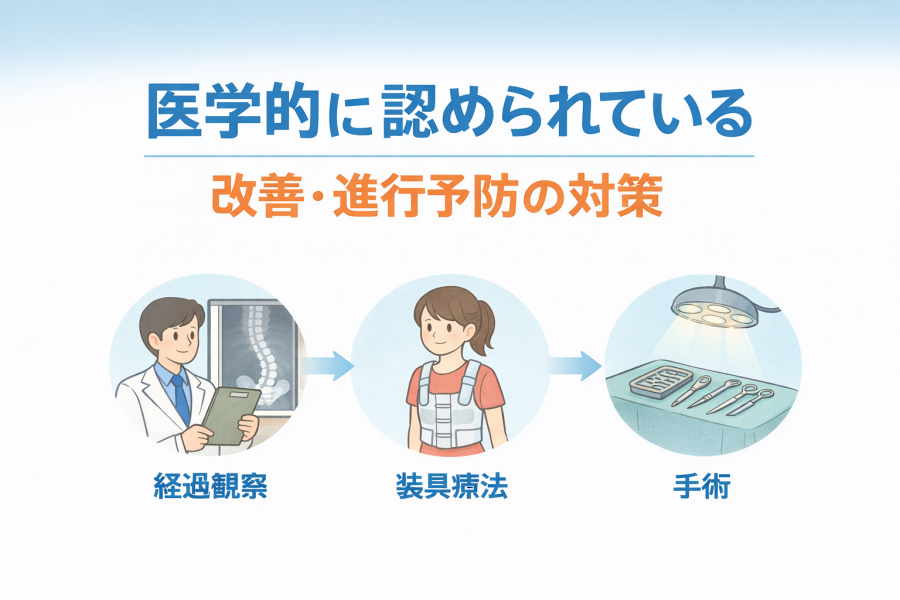 医学的に認められている

改善・進行予防の対策

経過観察

装具療法

手術