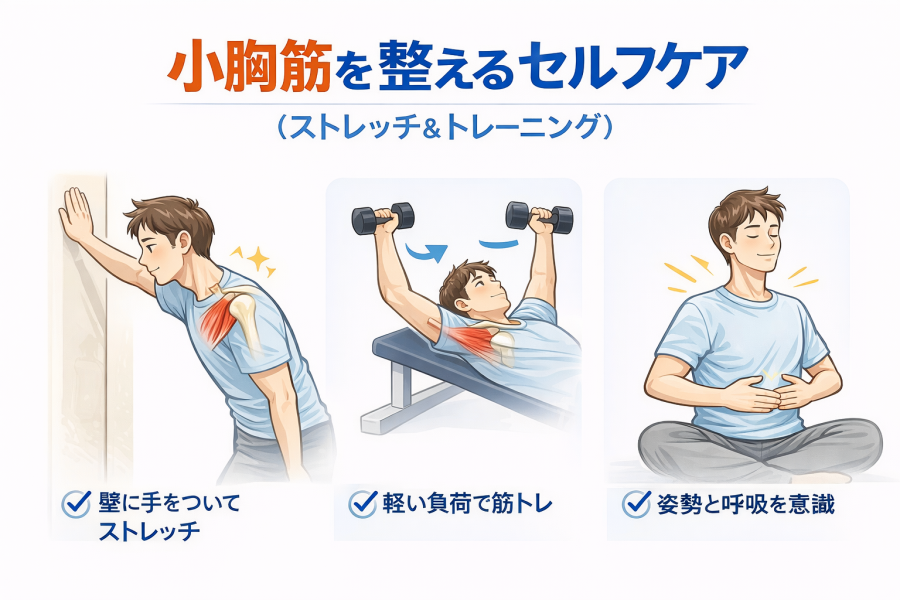 小胸筋を整えるセルフケア

（ストレッチ&トレーニング）

壁に手をついてストレッチ

軽い負荷で筋トレ

姿勢と呼吸を意識