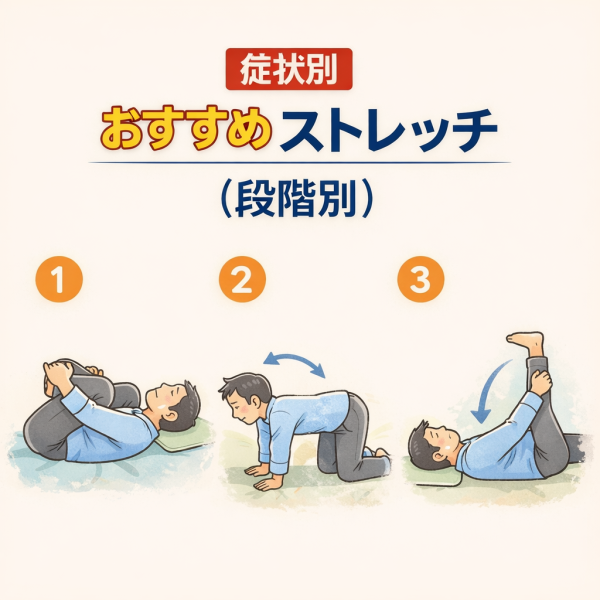 症状別

おすすめストレッチ

（段階別）

1

2

3