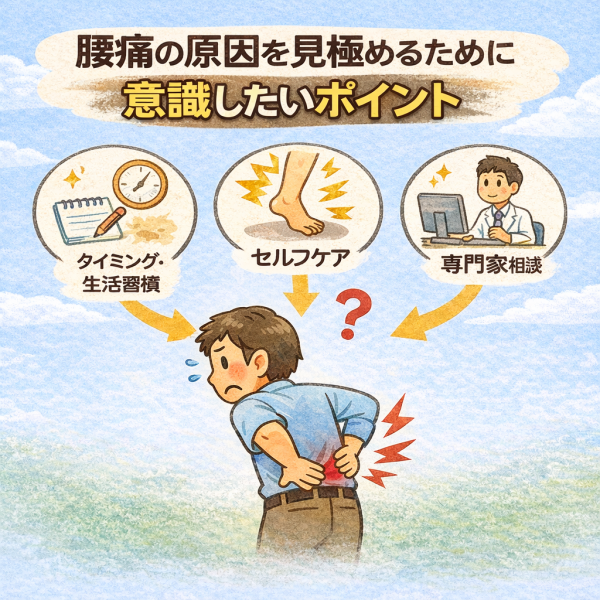 腰痛の原因を見極めるために
意識したいポイント

タイミング・生活習慣

セルフケア

専門家相談

?