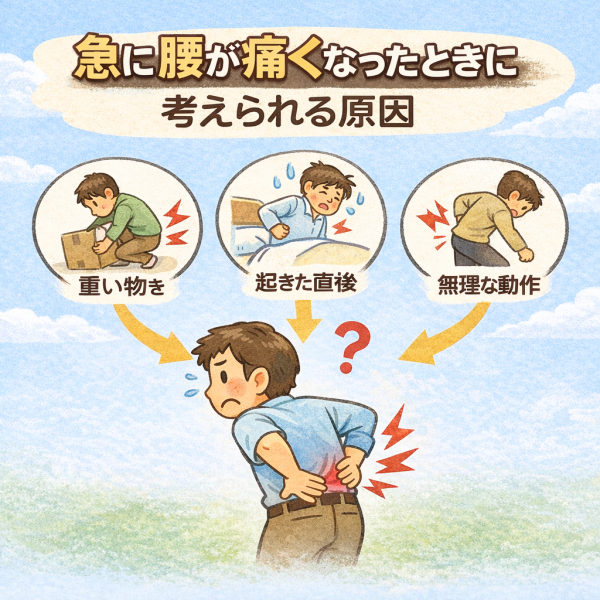 急に腰が痛くなったときに
考えられる原因

重い物き

起きた直後

無理な動作

?