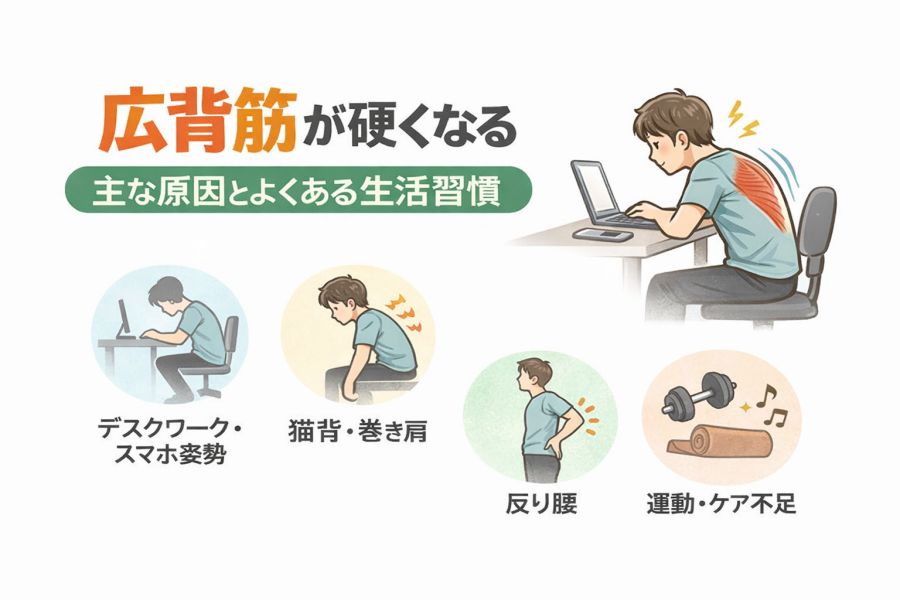 広背筋が硬くなる

主な原因とよくある生活習慣

デスクワーク・スマホ姿勢

猫背・巻き肩

反り腰

運動・ケア不足