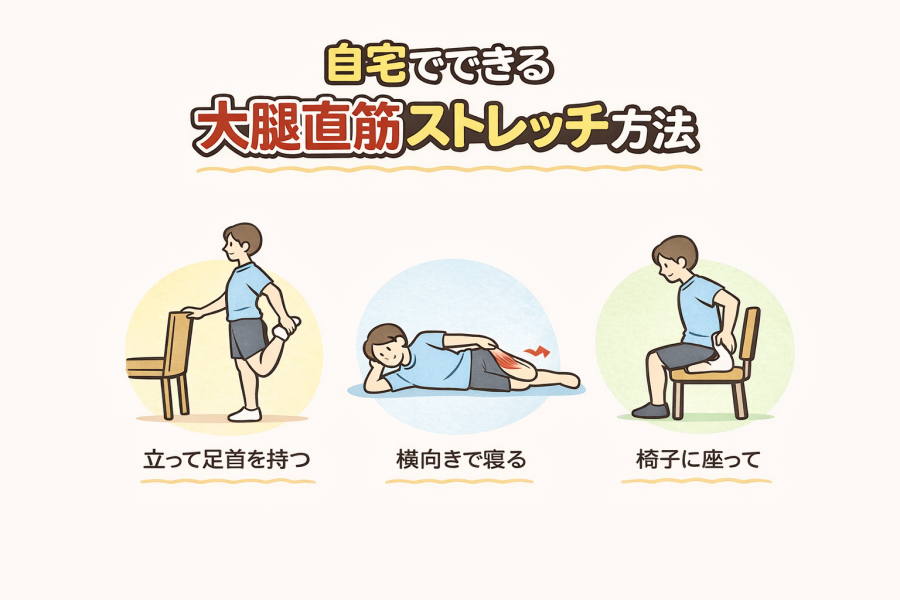 自宅でできる
大腿直筋ストレッチ方法

立って足首を持つ

横向きで寝る

椅子に座って