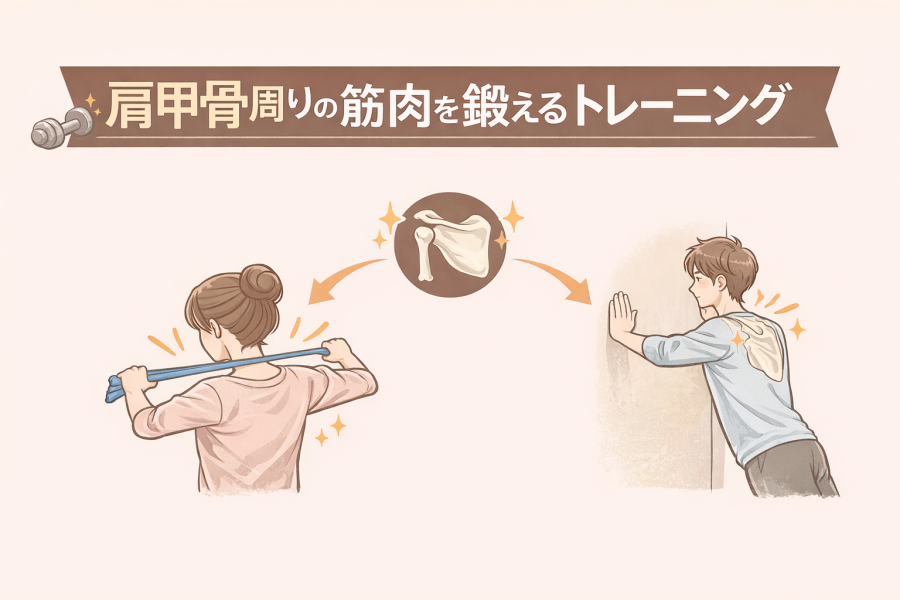 肩甲骨周りの筋肉を鍛えるトレーニング