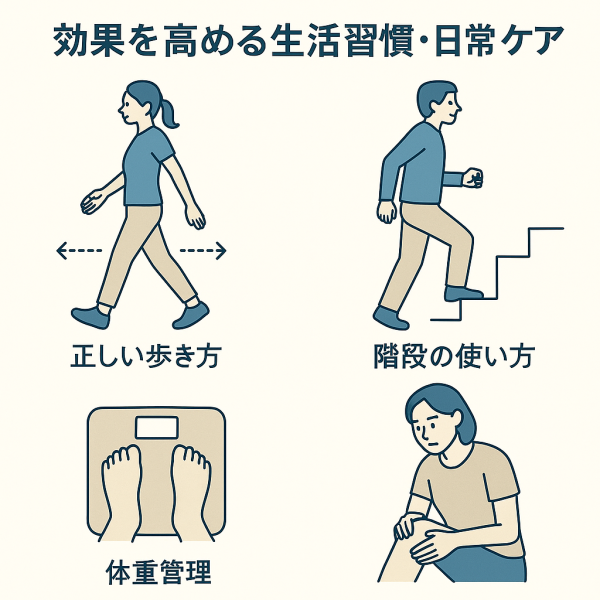 効果を高める生活習慣・日常ケア

正しい歩き方

階段の使い方

体重管理