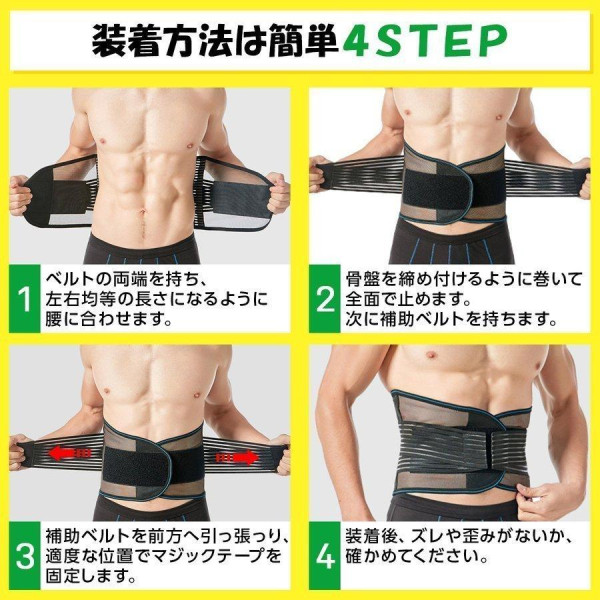 装着方法は簡単4STEP

1
ベルトの両端を持ち、左右均等の長さになるように腰に合わせます。

2
骨盤を締め付けるように巻いて全面で止めます。次に補助ベルトを持ちます。

3
補助ベルトを前方へ引っ張っり、適度な位置でマジックテープを固定します。

4
装着後、ズレや歪みがないか、確かめてください。